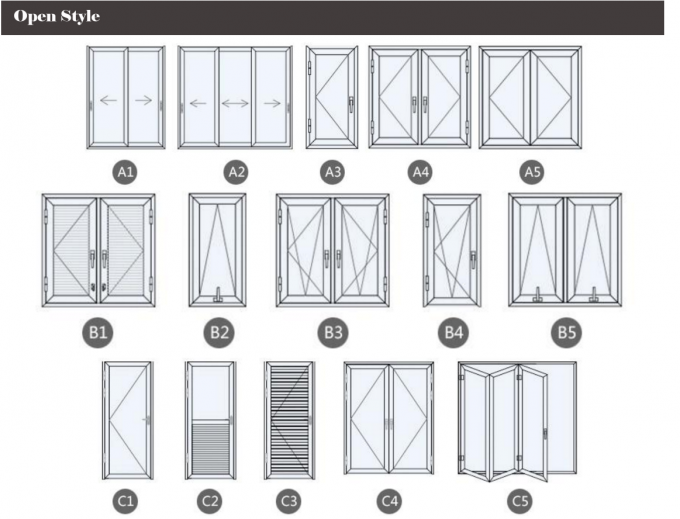 Open Style

A1 A2 A3 A4 A5

B1 B2 B3 B4 B5

C1 C2 C3 C4 C5